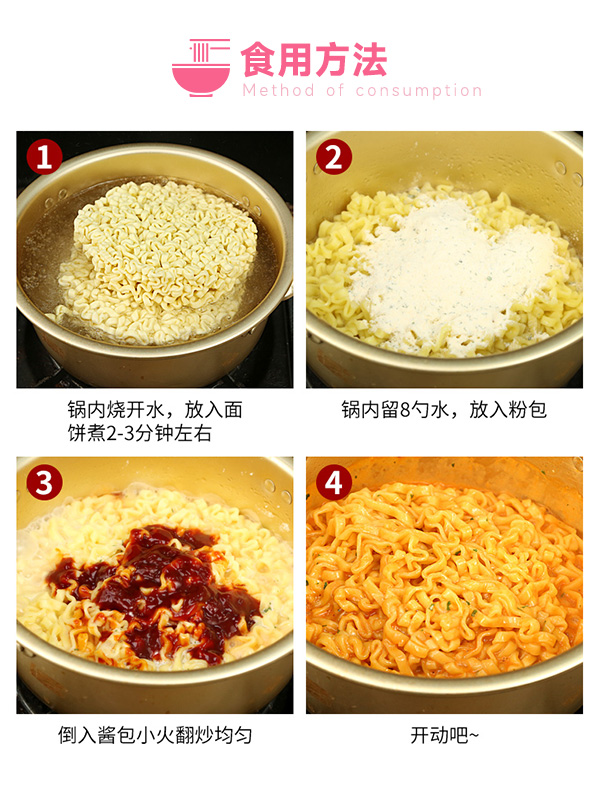 食用方法
Method of consumption

1

锅内烧开水，放入面饼煮2-3分钟左右

2

锅内留8勺水，放入粉包

3

倒入酱包小火翻炒均匀

4

开动吧~