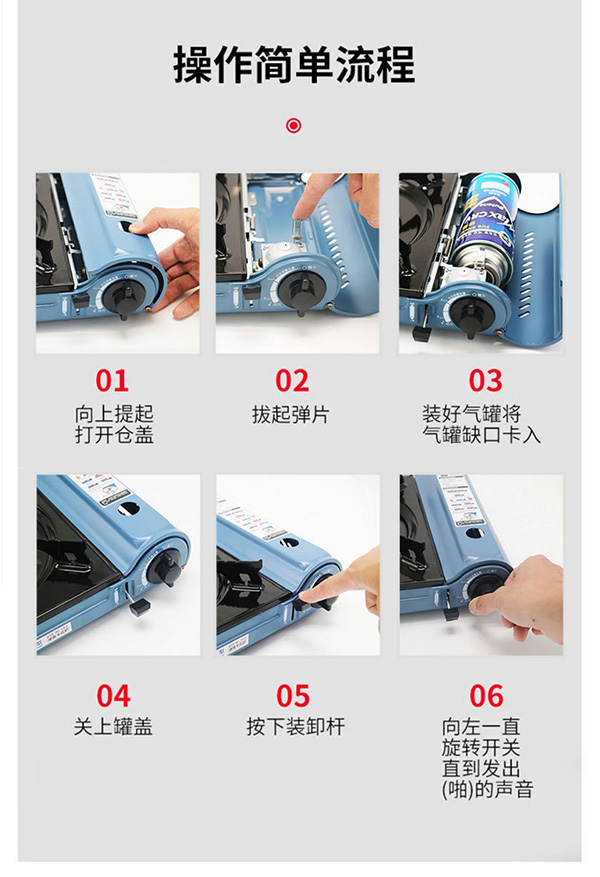 操作简单流程

01
向上提起
打开仓盖

02
拔起弹片

03
装好气罐将
气罐缺口卡入

04
关上罐盖

05
按下装卸杆

06
向左一直
旋转开关
直到发出
(啪)的声音